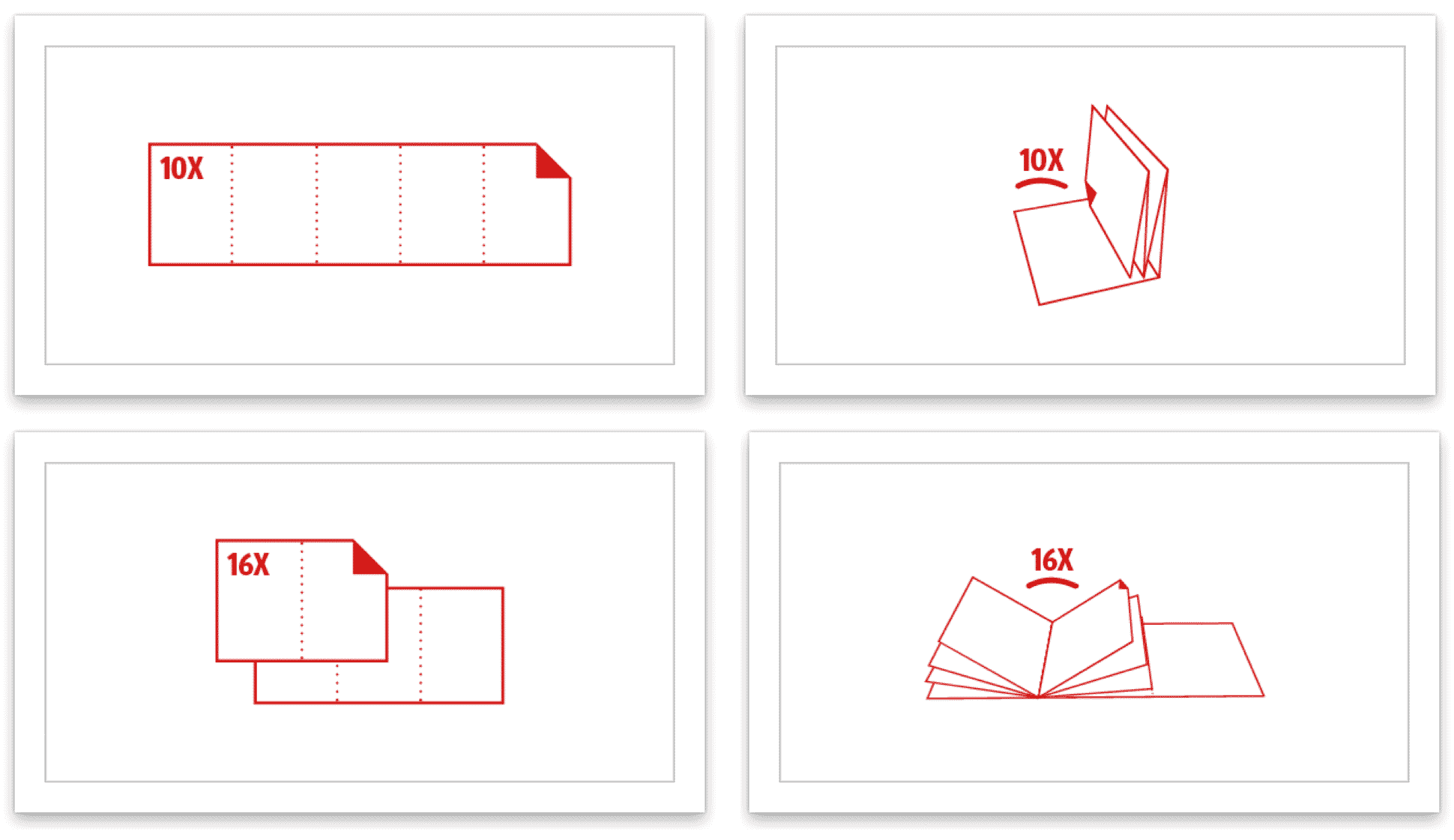 10X

10X

16X

16X